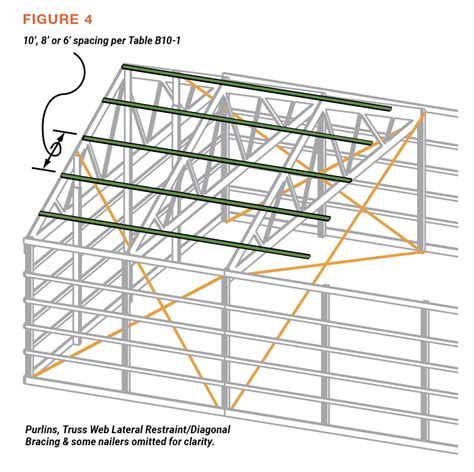 FIGURE 4

10', 8' or 6' spacing per Table B10-1

Purlins, Truss Web Lateral Restraint/Diagonal Bracing & some nailers omitted for clarity.