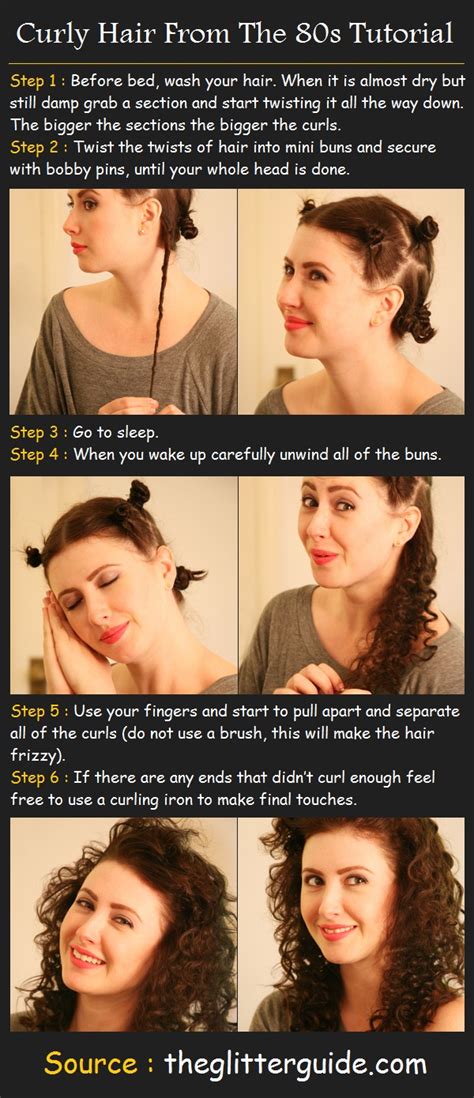 Curly Hair From The 80s Tutorial

Step 1 : Before bed, wash your hair. When it is almost dry but still damp grab a section and start twisting it all the way down. The bigger the sections the bigger the curls.
Step 2 : Twist the twists of hair into mini buns and secure with bobby pins, until your whole head is done.

Step 3 : Go to sleep.
Step 4 : When you wake up carefully unwind all of the buns.

Step 5 : Use your fingers and start to pull apart and separate all of the curls (do not use a brush, this will make the hair frizzy).
Step 6 : If there are any ends that didn't curl enough feel free to use a curling iron to make final touches.

Source : theglitterguide.com