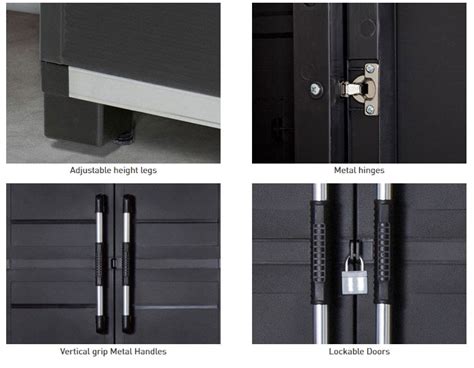 Adjustable height legs

Metal hinges

Vertical grip Metal Handles

Lockable Doors