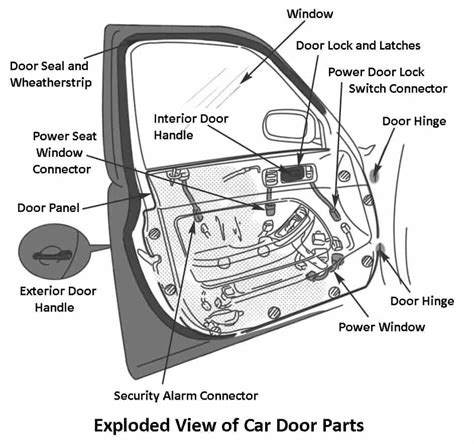 Window

Door Lock and Latches

Door Seal and Wheatherstrip

Power Door Lock Switch Connector

Interior Door Handle

Door Hinge

Power Seat Window Connector

Door Panel

Exterior Door Handle

Door Hinge

Power Window

Security Alarm Connector

Exploded View of Car Door Parts