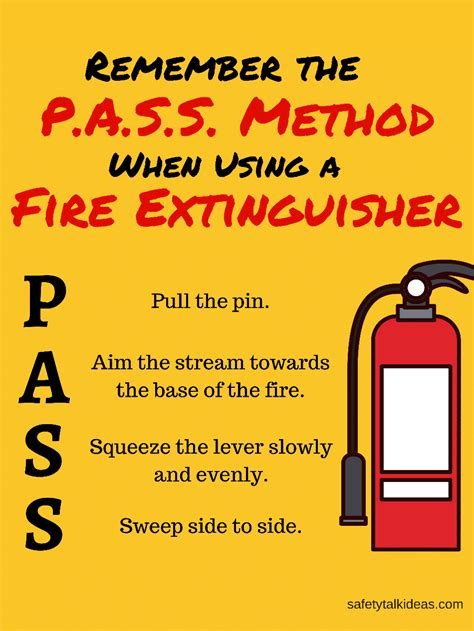 REMEMBER THE
P.A.S.S. METHOD
WHEN USING A
FIRE EXTINGUISHER

P Pull the pin.

A Aim the stream towards the base of the fire.

S Squeeze the lever slowly and evenly.

S Sweep side to side.

safetytalkideas.com