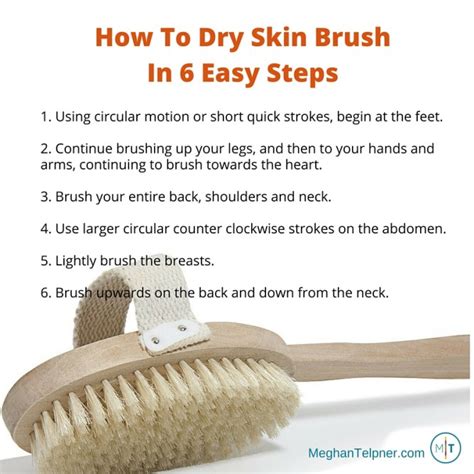 How To Dry Skin Brush
In 6 Easy Steps

1. Using circular motion or short quick strokes, begin at the feet.

2. Continue brushing up your legs, and then to your hands and arms, continuing to brush towards the heart.

3. Brush your entire back, shoulders and neck.

4. Use larger circular counter clockwise strokes on the abdomen.

5. Lightly brush the breasts.

6. Brush upwards on the back and down from the neck.

MeghanTelpner.com

M|T