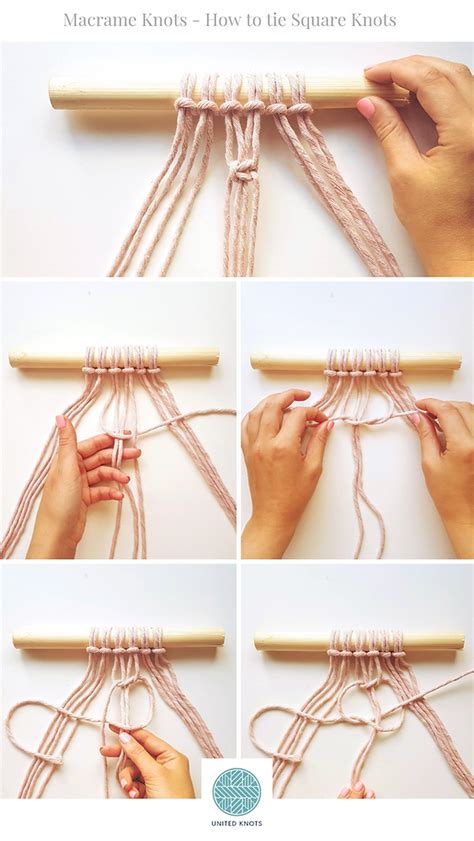 Macrame Knots - How to tie Square Knots

UNITED KNOTS