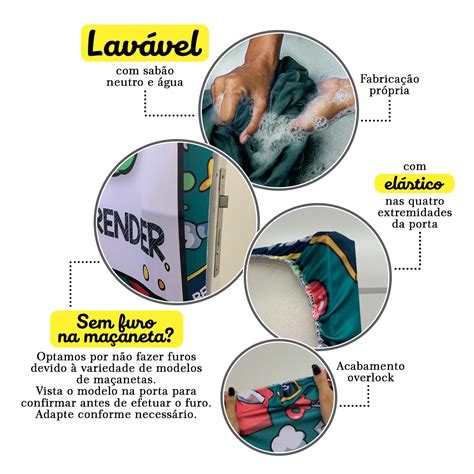 Lavável
com sabão neutro e água

Fabricação própria

RENDER

com
elástico
nas quatro extremidades da porta

Sem furo na maçaneta?
Optamos por não fazer furos devido à variedade de modelos de maçanetas.
Vista o modelo na porta para confirmar antes de efetuar o furo.
Adapte conforme necessário.

Acabamento overlock