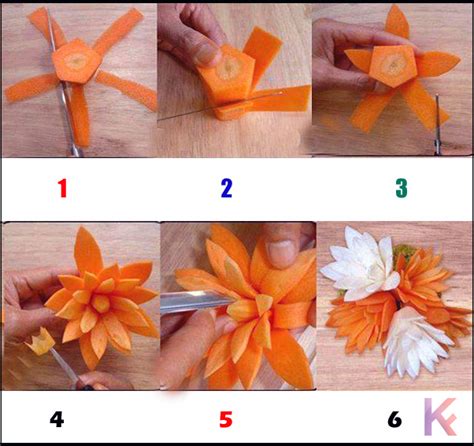 1

2

3

4

5

6 K