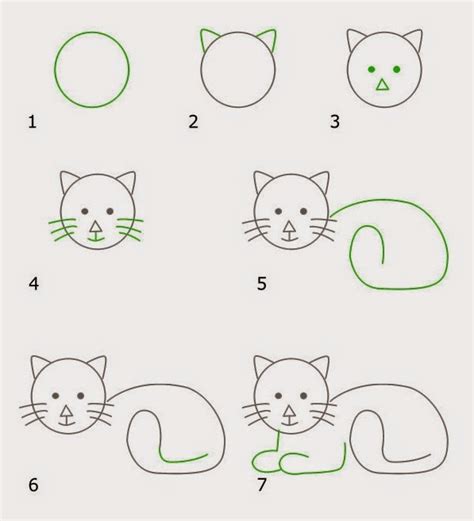 1

2

3

4

5

6

7