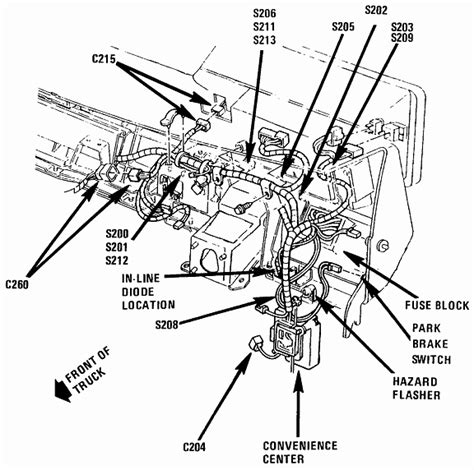 S206
S211
S213

S202

S205

S203
S209

C215

S200
S201
S212

C260

IN-LINE
DIODE
LOCATION

S208

FUSE BLOCK

PARK
BRAKE
SWITCH

HAZARD
FLASHER

FRONT OF
TRUCK

C204

CONVENIENCE
CENTER