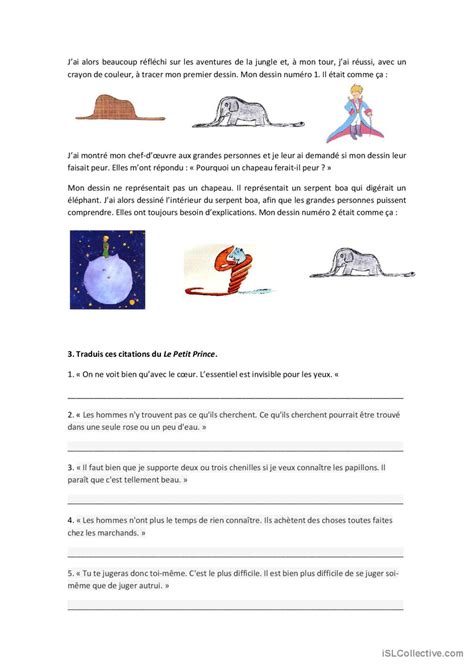 J'ai alors beaucoup réfléchi sur les aventures de la jungle et, à mon tour, j'ai réussi, avec un crayon de couleur, à tracer mon premier dessin. Mon dessin numéro 1. Il était comme ça :

J'ai montré mon chef-d'œuvre aux grandes personnes et je leur ai demandé si mon dessin leur faisait peur. Elles m'ont répondu : « Pourquoi un chapeau ferait-il peur ? »

Mon dessin ne représentait pas un chapeau. Il représentait un serpent boa qui digérait un éléphant. J'ai alors dessiné l'intérieur du serpent boa, afin que les grandes personnes puissent comprendre. Elles ont toujours besoin d'explications. Mon dessin numéro 2 était comme ça :

3. Traduis ces citations du Le Petit Prince.

1. « On ne voit bien qu'avec le cœur. L'essentiel est invisible pour les yeux. «

2. « Les hommes n'y trouvent pas ce qu'ils cherchent. Ce qu'ils cherchent pourrait être trouvé dans une seule rose ou un peu d'eau. »

3. « Il faut bien que je supporte deux ou trois chenilles si je veux connaître les papillons. Il paraît que c'est tellement beau. »

4. « Les hommes n'ont plus le temps de rien connaître. Ils achètent des choses toutes faites chez les marchands. »

5. « Tu te jugeras donc toi-même. C'est le plus difficile. Il est bien plus difficile de se juger soi-même que de juger autrui. »

iSLCollective.com