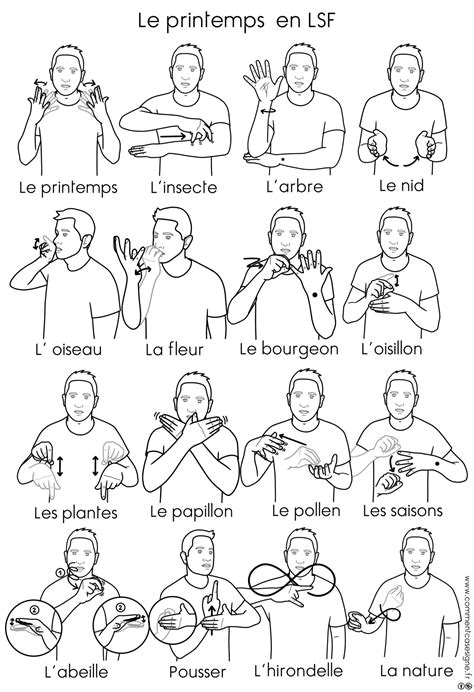 Le printemps en LSF

Le printemps
L'insecte
L'arbre
Le nid

L' oiseau
La fleur
Le bourgeon
L'oisillon

Les plantes
Le papillon
Le pollen
Les saisons

①
②
②
L'abeille
Pousser
L'hirondelle
La nature

www.commentcasesigne.fr