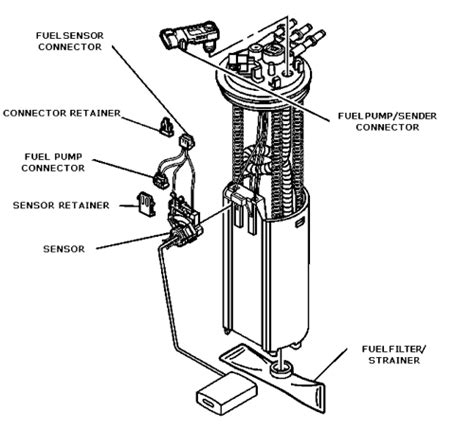 FUEL SENSOR CONNECTOR

CONNECTOR RETAINER

FUEL PUMP CONNECTOR

SENSOR RETAINER

SENSOR

FUEL PUMP/SENDER CONNECTOR

FUEL FILTER/ STRAINER