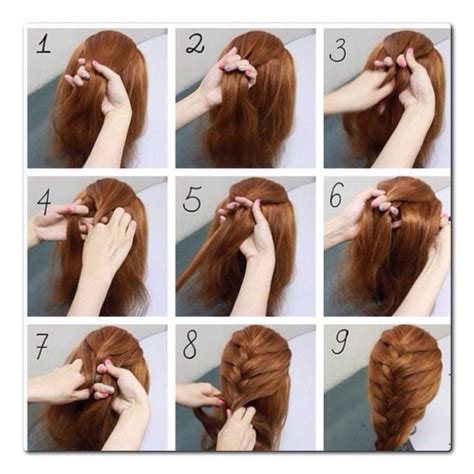 1

2

3

4

5

6

7

8

9