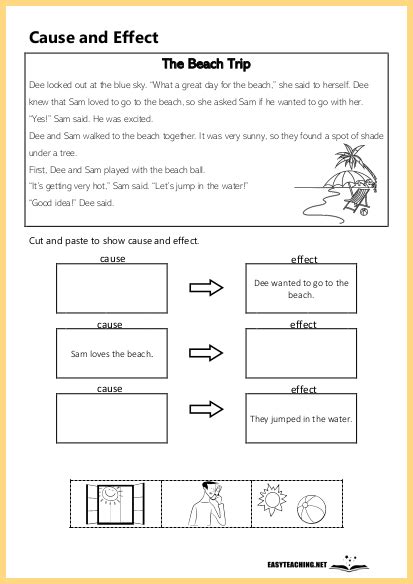 Cause and Effect

The Beach Trip

Dee looked out at the blue sky. "What a great day for the beach," she said to herself. Dee knew that Sam loved to go to the beach, so she asked Sam if he wanted to go with her.

"Yes!" Sam said. He was excited.

Dee and Sam walked to the beach together. It was very sunny, so they found a spot of shade under a tree.

First, Dee and Sam played with the beach ball.

"It's getting very hot," Sam said. "Let's jump in the water!"

"Good idea!" Dee said.

Cut and paste to show cause and effect.

cause

effect

Dee wanted to go to the beach.

cause

Sam loves the beach.

effect

cause

effect

They jumped in the water.

EASYTEACHING.NET