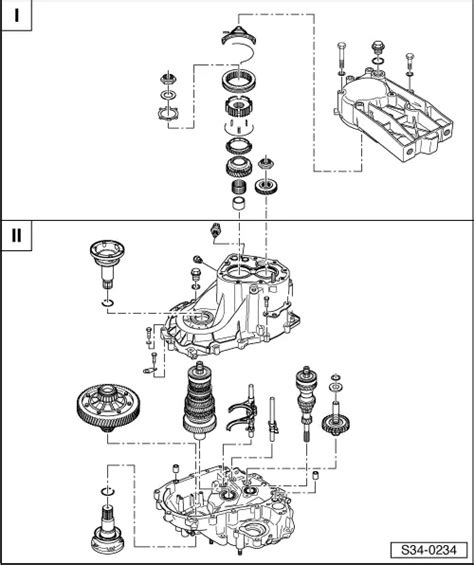 I

II

S34-0234