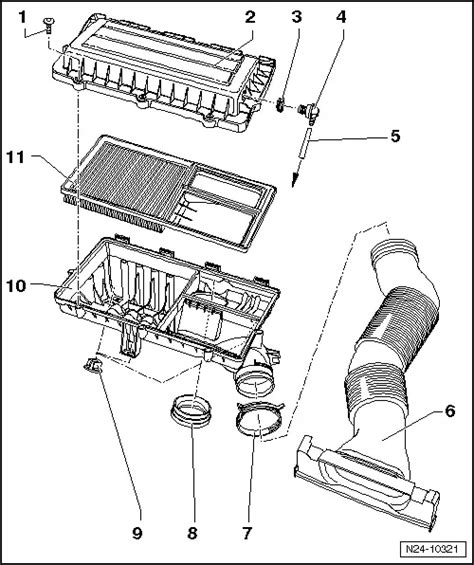 1
2
3
4
5
11
10
6
9
8
7
N24-10321