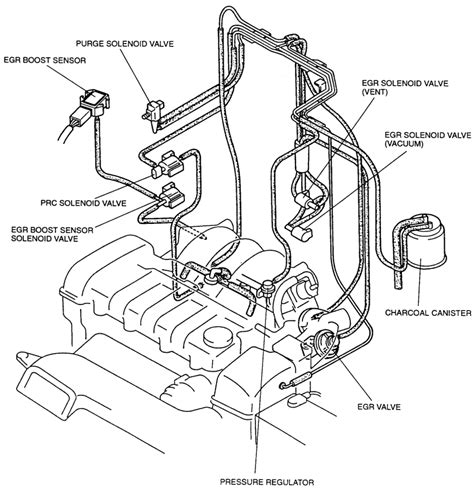 PURGE SOLENOID VALVE

EGR BOOST SENSOR

EGR SOLENOID VALVE (VENT)

EGR SOLENOID VALVE (VACUUM)

PRC SOLENOID VALVE

EGR BOOST SENSOR SOLENOID VALVE

CHARCOAL CANISTER

EGR VALVE

PRESSURE REGULATOR