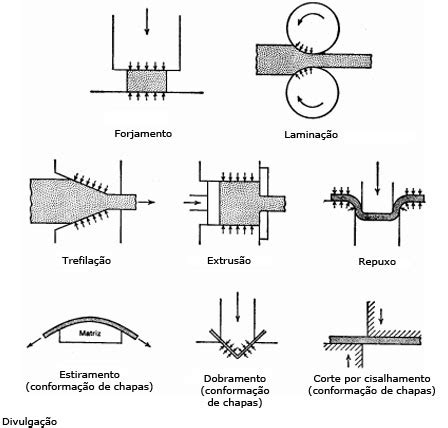 Forjamento

Laminação

Trefilação

Extrusão

Repuxo

Matriz

Estiramento
(conformação de chapas)

Dobramento
(conformação
de chapas)

Corte por cisalhamento
(conformação de chapas)

Divulgação