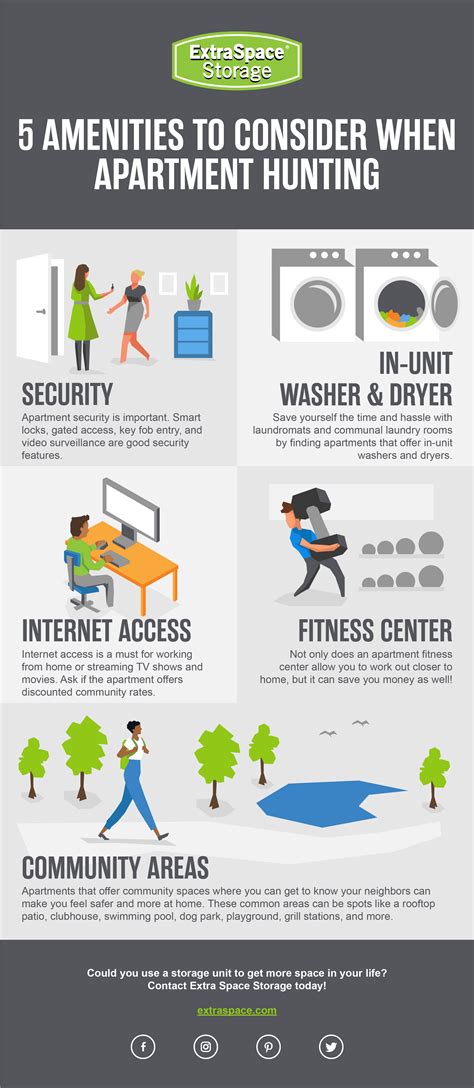 Extra Space® Storage

5 AMENITIES TO CONSIDER WHEN APARTMENT HUNTING

SECURITY
Apartment security is important. Smart locks, gated access, key fob entry, and video surveillance are good security features.

IN-UNIT WASHER & DRYER
Save yourself the time and hassle with laundromats and communal laundry rooms by finding apartments that offer in-unit washers and dryers.

INTERNET ACCESS
Internet access is a must for working from home or streaming TV shows and movies. Ask if the apartment offers discounted community rates.

FITNESS CENTER
Not only does an apartment fitness center allow you to work out closer to home, but it can save you money as well!

COMMUNITY AREAS
Apartments that offer community spaces where you can get to know your neighbors can make you feel safer and more at home. These common areas can be spots like a rooftop patio, clubhouse, swimming pool, dog park, playground, grill stations, and more.

Could you use a storage unit to get more space in your life? Contact Extra Space Storage today!

extraspace.com