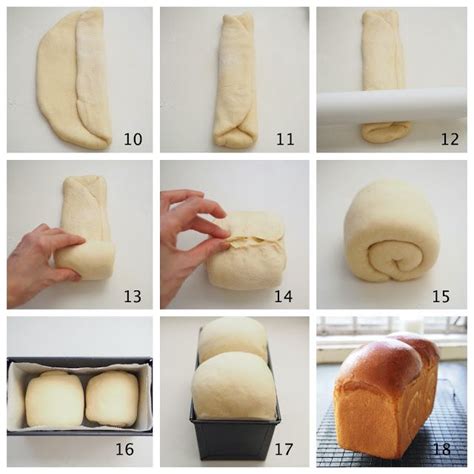 10

11

12

13

14

15

16

17

18