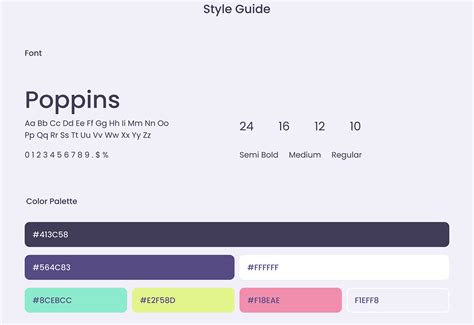 Style Guide

Font

Poppins

Aa Bb Cc Dd Ee Ff Gg Hh Ii Mm Nn Oo Pp Qq Rr Ss Tt Uu Vv Ww Xx Yy Zz

0 1 2 3 4 5 6 7 8 9 . $ %

24 16 12 10

Semi Bold Medium Regular

Color Palette

#413C58

#564C83

#FFFFFF

#8CEBCC

#E2F58D

#F18EAE

F1EFF8