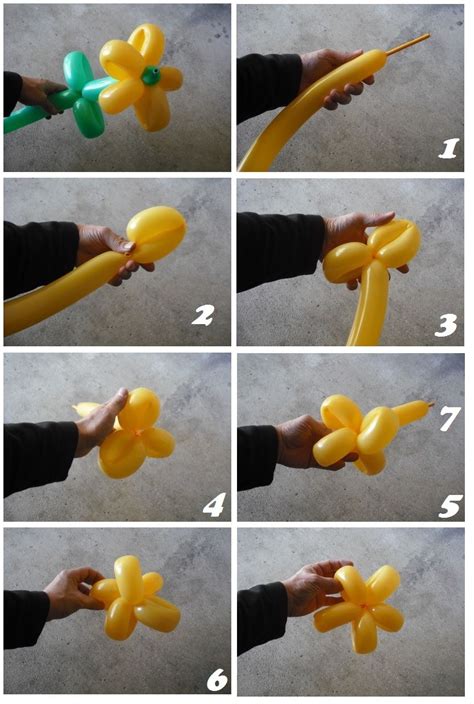 1

2

3

4

7

5

6