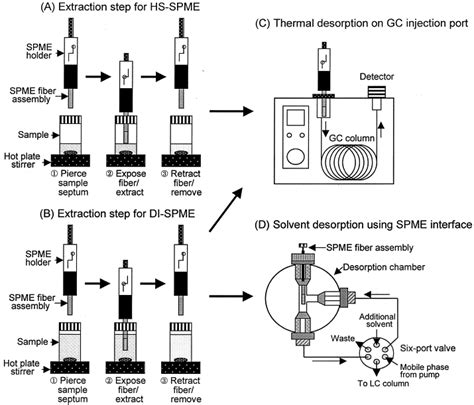 (A) Extraction step for HS-SPME

SPME holder

SPME fiber assembly

Sample

Hot plate stirrer

① Pierce sample septum

② Expose fiber/ extract

③ Retract fiber/ remove

(B) Extraction step for DI-SPME

SPME holder

SPME fiber assembly

Sample

Hot plate stirrer

① Pierce sample septum

② Expose fiber/ extract

③ Retract fiber/ remove

(C) Thermal desorption on GC injection port

Detector

GC column

(D) Solvent desorption using SPME interface

SPME fiber assembly

Desorption chamber

Additional solvent

Waste

Six-port valve

Mobile phase from pump

To LC column