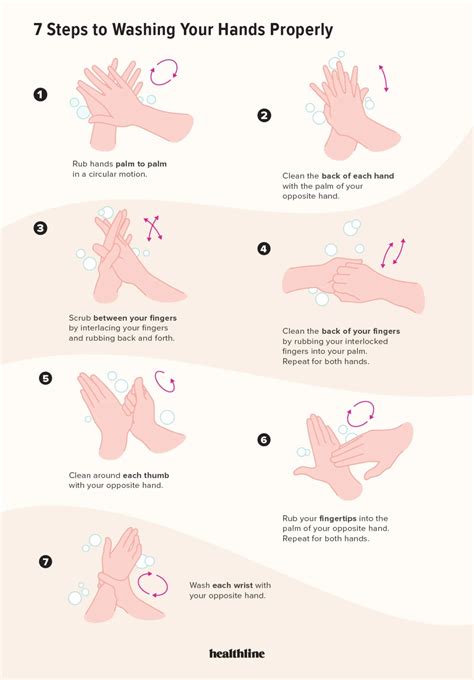 7 Steps to Washing Your Hands Properly

1

Rub hands palm to palm in a circular motion.

2

Clean the back of each hand with the palm of your opposite hand.

3

Scrub between your fingers by interlacing your fingers and rubbing back and forth.

4

Clean the back of your fingers by rubbing your interlocked fingers into your palm. Repeat for both hands.

5

Clean around each thumb with your opposite hand.

6

Rub your fingertips into the palm of your opposite hand. Repeat for both hands.

7

Wash each wrist with your opposite hand.

healthline