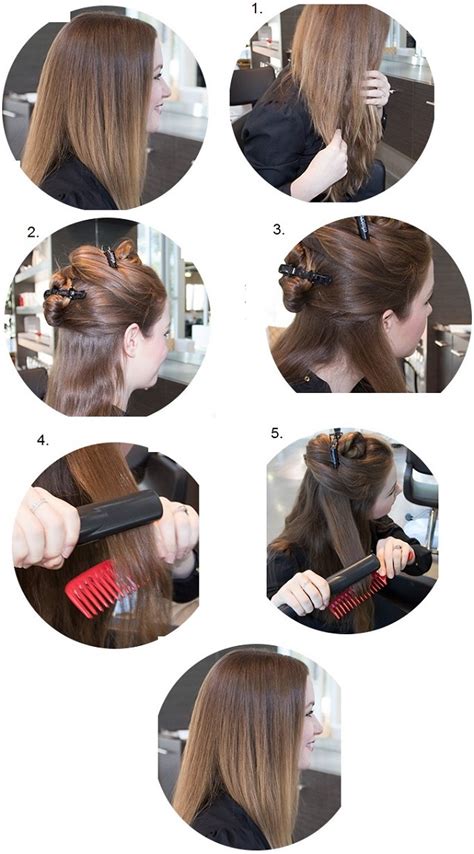 1.

2.

3.

4.

5.