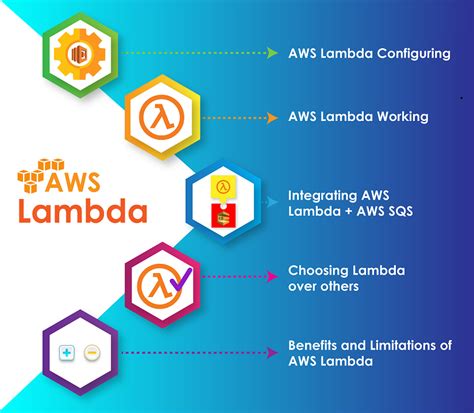 AWS Lambda Configuring

AWS Lambda Working

AWS
Lambda

Integrating AWS Lambda + AWS SQS

Choosing Lambda over others

Benefits and Limitations of AWS Lambda