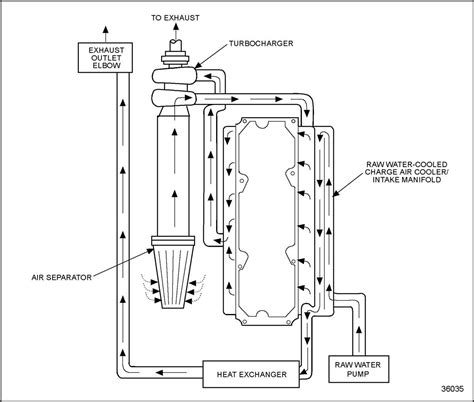 TO EXHAUST

EXHAUST OUTLET ELBOW

TURBOCHARGER

RAW WATER-COOLED CHARGE AIR COOLER/ INTAKE MANIFOLD

AIR SEPARATOR

HEAT EXCHANGER

RAW WATER PUMP

36035