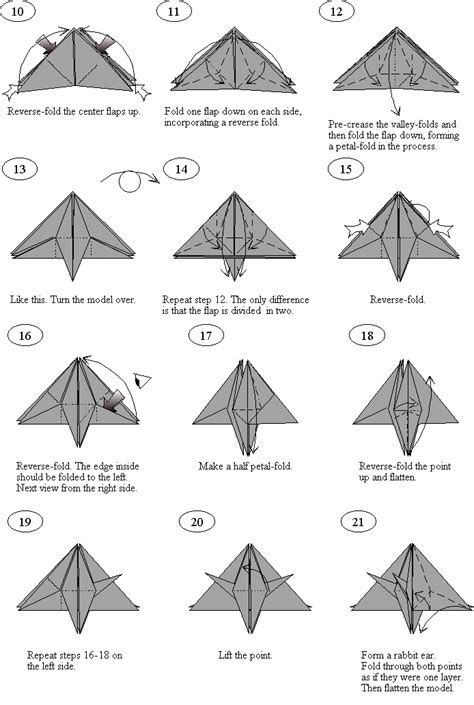 10

Reverse-fold the center flaps up.

11

Fold one flap down on each side, incorporating a reverse fold.

12

Pre-crease the valley-folds and then fold the flap down, forming a petal-fold in the process.

13

Like this. Turn the model over.

14

Repeat step 12. The only difference is that the flap is divided in two.

15

Reverse-fold.

16

Reverse-fold. The edge inside should be folded to the left. Next view from the right side.

17

Make a half petal-fold.

18

Reverse-fold the point up and flatten.

19

Repeat steps 16-18 on the left side.

20

Lift the point.

21

Form a rabbit ear. Fold through both points as if they were one layer. Then flatten the model.