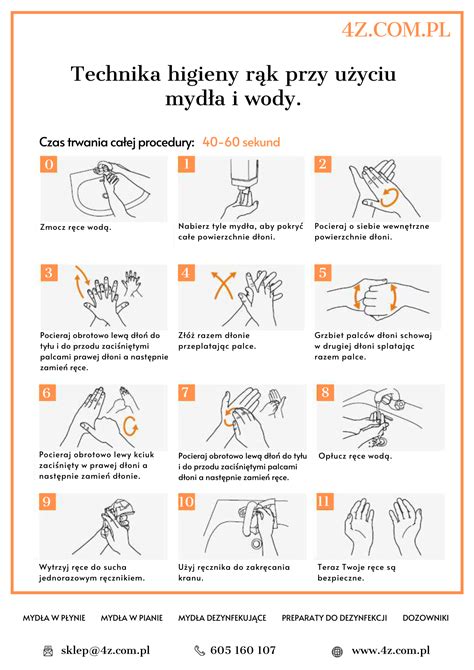 4Z.COM.PL

Technika higieny rąk przy użyciu mydła i wody.

Czas trwania całej procedury: 40-60 sekund

0

Zmocz ręce wodą.

1

Nabierz tyle mydła, aby pokryć całe powierzchnie dłoni.

2

Pocieraj o siebie wewnętrzne powierzchnie dłoni.

3

Pocieraj obrotowo lewą dłoń do tyłu i do przodu zaciśniętymi palcami prawej dłoni a następnie zamień ręce.

4

Złóż razem dłonie przeplatając palce.

5

Grzbiet palców dłoni schowaj w drugiej dłoni splatając razem palce.

6

Pocieraj obrotowo lewy kciuk zaciśnięty w prawej dłoni a następnie zamień dłonie.

7

Pocieraj obrotowo lewą dłoń do tyłu i do przodu zaciśniętymi palcami dłoni a następnie zamień ręce.

8

Opłucz ręce wodą.

9

Wytrzyj ręce do sucha jednorazowym ręcznikiem.

10

Użyj ręcznika do zakręcania kranu.

11

Teraz Twoje ręce są bezpieczne.

MYDŁA W PŁYNIE MYDŁA W PIANIE MYDŁA DEZYNFEKUJĄCE PREPARATY DO DEZYNFEKCJI DOZOWNIKI

sklep@4z.com.pl 605 160 107 www.4z.com.pl