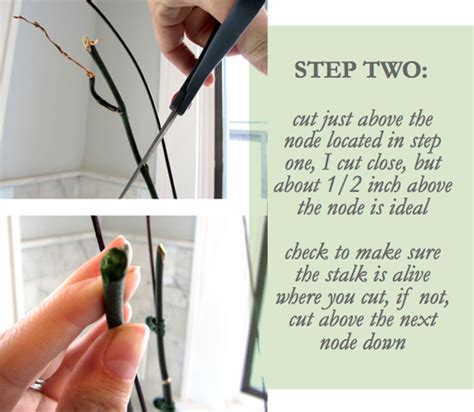 STEP TWO:

cut just above the node located in step one, I cut close, but about 1/2 inch above the node is ideal

check to make sure the stalk is alive where you cut, if not, cut above the next node down