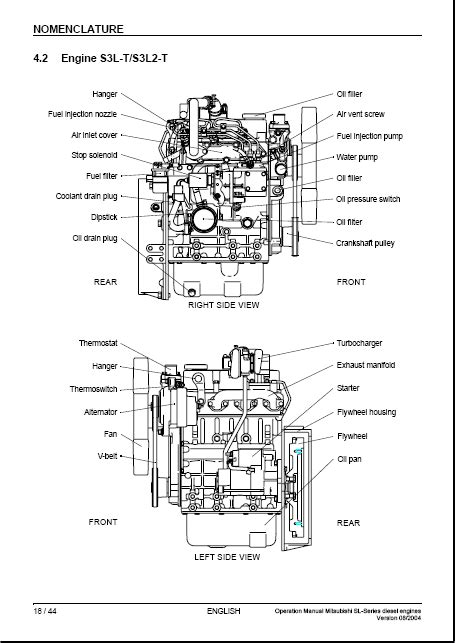 NOMENCLATURE

4.2 Engine S3L-T/S3L2-T

Hanger
Fuel injection nozzle
Air inlet cover
Stop solenoid
Fuel filter
Coolant drain plug
Dipstick
Oil drain plug

Oil filler
Air vent screw
Fuel injection pump
Water pump
Oil filler
Oil pressure switch
Oil filter
Crankshaft pulley

REAR
FRONT
RIGHT SIDE VIEW

Thermostat
Hanger
Thermoswitch
Alternator
Fan
V-belt

Turbocharger
Exhaust manifold
Starter
Flywheel housing
Flywheel
Oil pan

FRONT
REAR
LEFT SIDE VIEW

18 / 44
ENGLISH
Operation Manual Mitsubishi SL-Series diesel engines
Version 08/2004