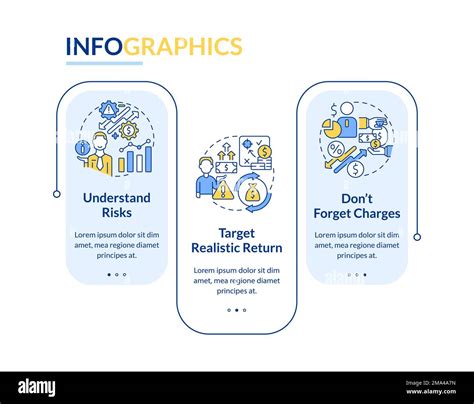 INFOGRAPHICS

Understand Risks

Lorem ipsum dolor sit dim amet, mea regione diamet principes at.

Target Realistic Return

Lorem ipsum dolor sit dim amet, mea regione diamet principes at.

Don't Forget Charges

Lorem ipsum dolor sit dim amet, mea regione diamet principes at.

alamy

Image ID: 2MA4A7N
www.alamy.com