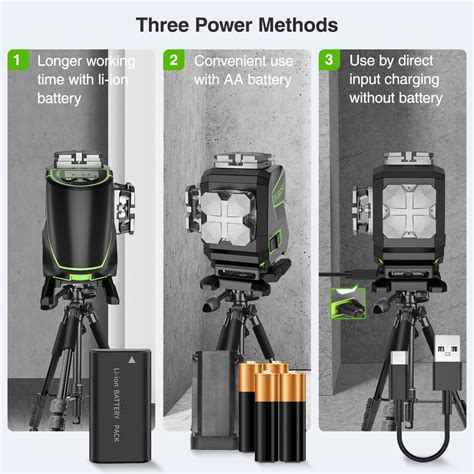 Three Power Methods

1 Longer working time with li-ion battery

2 Convenient use with AA battery

3 Use by direct input charging without battery

Li-ion BATTERY PACK