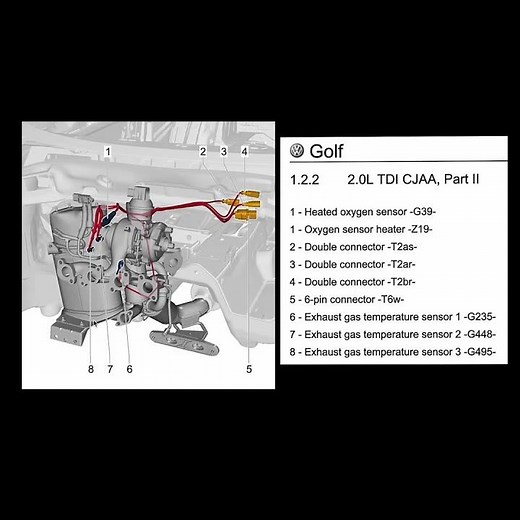 1
2
3
4
8
7
6
5

Golf

1.2.2 2.0L TDI CJAA, Part II

1 - Heated oxygen sensor -G39-
1 - Oxygen sensor heater -Z19-
2 - Double connector -T2as-
3 - Double connector -T2ar-
4 - Double connector -T2br-
5 - 6-pin connector -T6w-
6 - Exhaust gas temperature sensor 1 -G235-
7 - Exhaust gas temperature sensor 2 -G448-
8 - Exhaust gas temperature sensor 3 -G495-