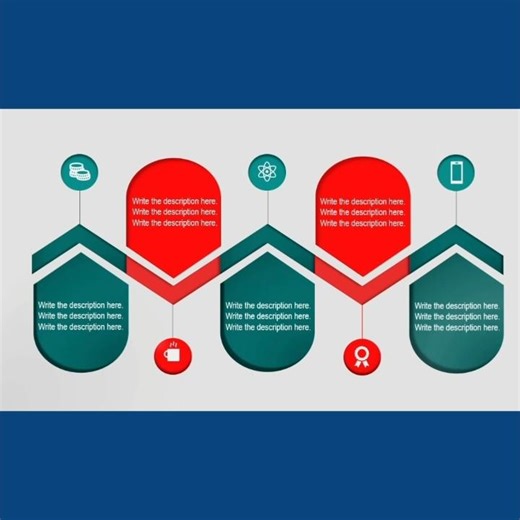 Write the description here.
Write the description here.
Write the description here.

Write the description here.
Write the description here.
Write the description here.

Write the description here.
Write the description here.
Write the description here.

Write the description here.
Write the description here.
Write the description here.

Write the description here.
Write the description here.
Write the description here.