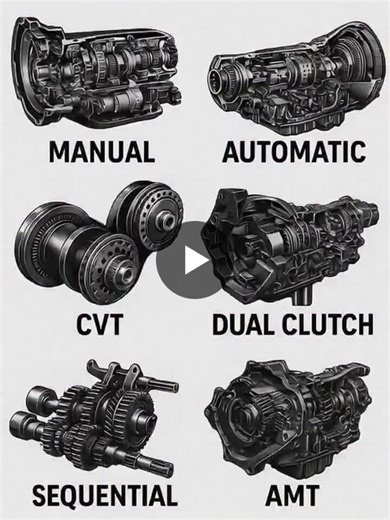 MANUAL
AUTOMATIC
CVT
DUAL CLUTCH
SEQUENTIAL
AMT