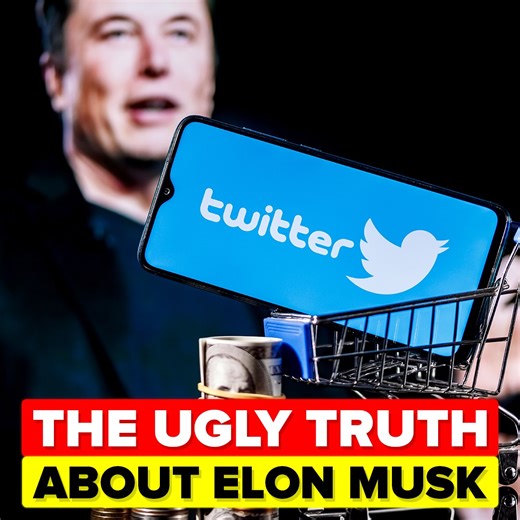 twitter

THE UGLY TRUTH
ABOUT ELON MUSK