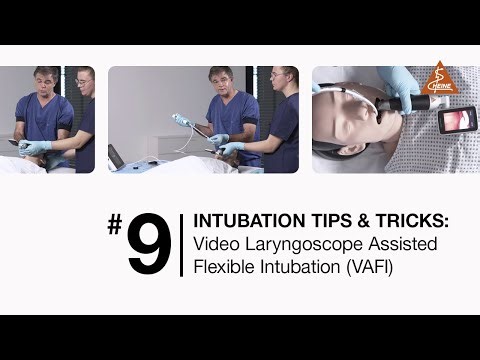 HEINE

#9

INTUBATION TIPS & TRICKS:
Video Laryngoscope Assisted Flexible Intubation (VAFI)