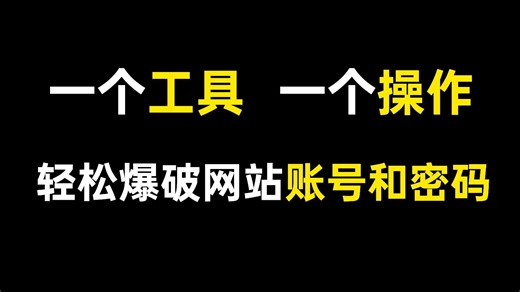 一个工具 一个操作

轻松爆破网站账号和密码