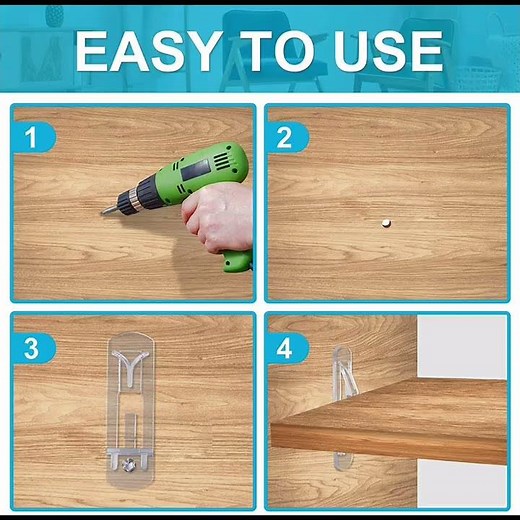 EASY TO USE

1

2

3

4