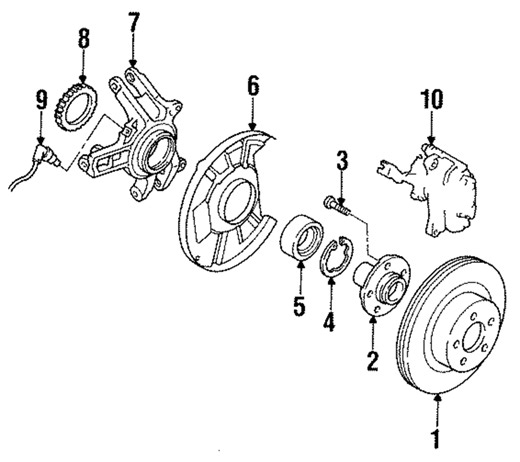 8
7
9
6
10
3
5
4
2
1