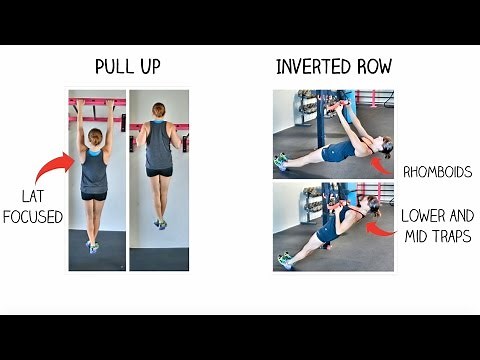 PULL UP

LAT FOCUSED

INVERTED ROW

RHOMBOIDS

LOWER AND MID TRAPS