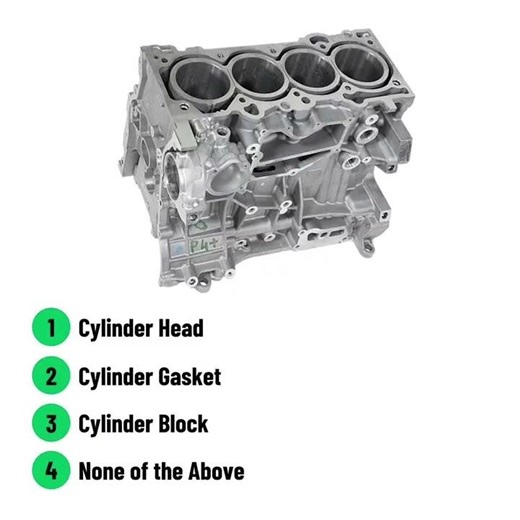 P4+

1 Cylinder Head

2 Cylinder Gasket

3 Cylinder Block

4 None of the Above