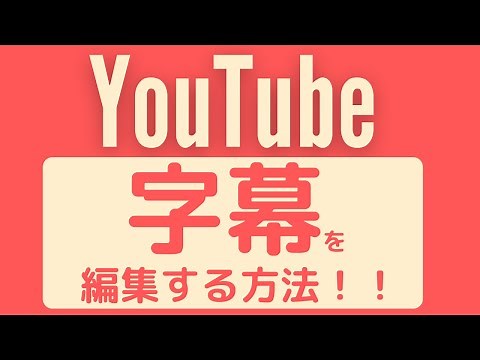 YouTube

字幕を

編集する方法！！