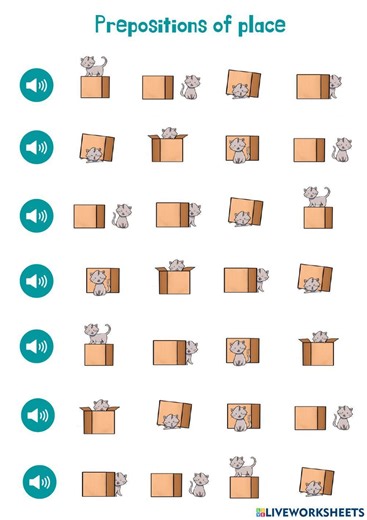 Prepositions of place

LIVEWORKSHEETS