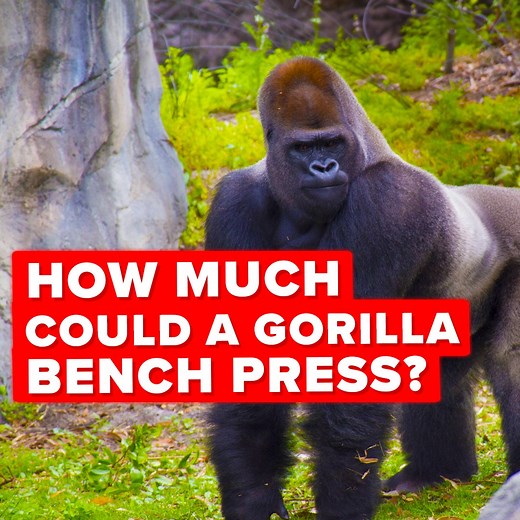 HOW MUCH COULD A GORILLA BENCH PRESS?