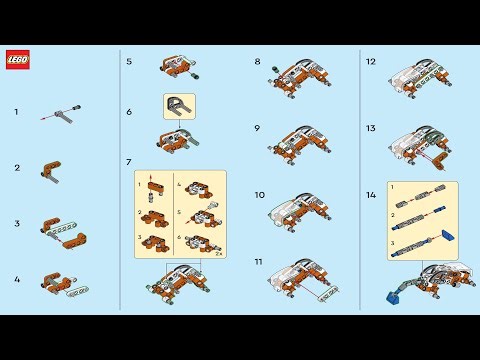 LEGO

1

2

3

4

5

6

7

1

2

3

4

5

6

2x

8

9

10

11

12

13

14

1

2

3