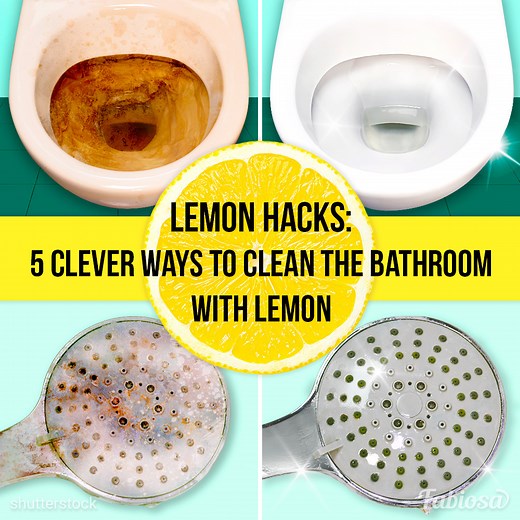 LEMON HACKS:
5 CLEVER WAYS TO CLEAN THE BATHROOM WITH LEMON

shutterstock

Fabiosa